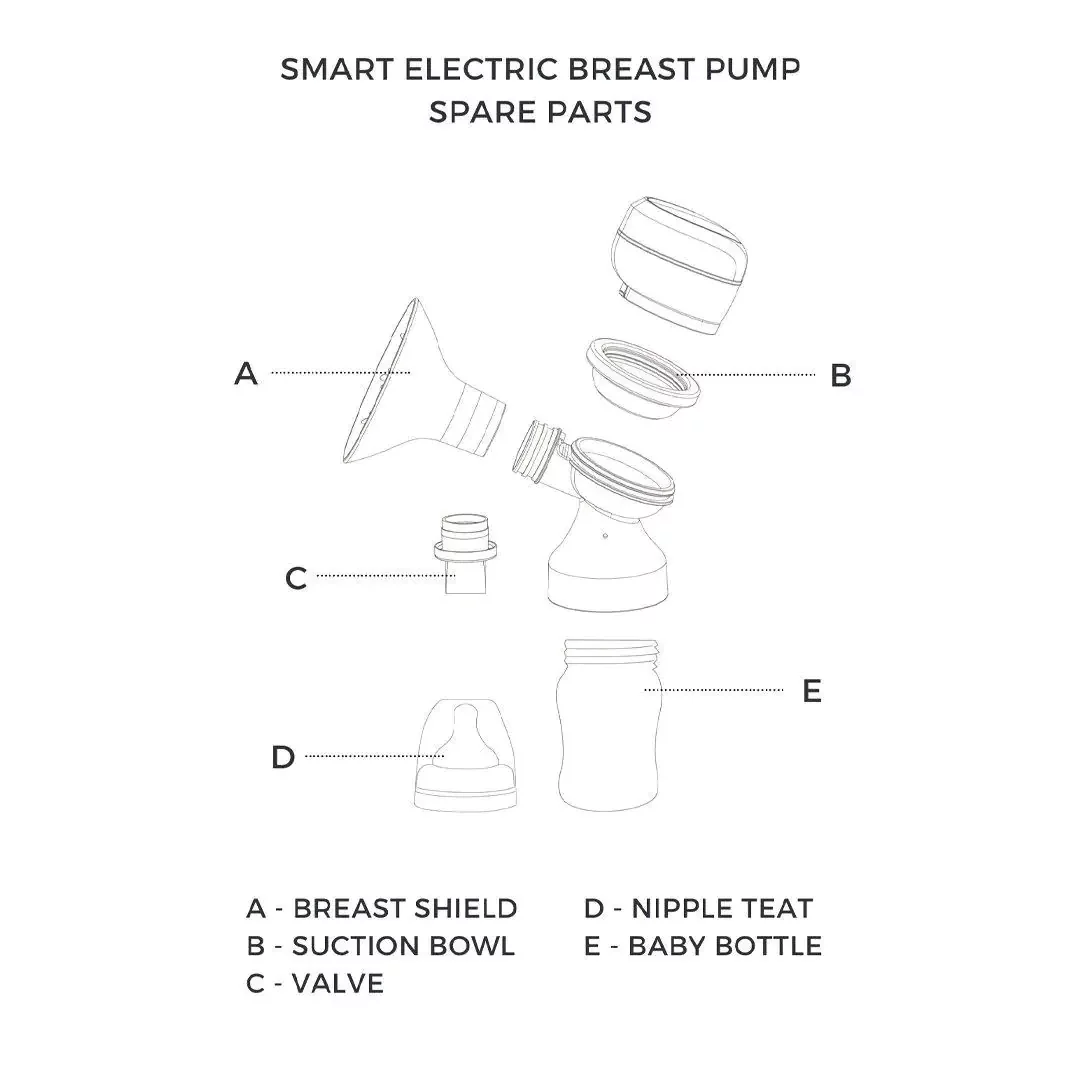 SMART ELECTRIC BREAST PUMP
SPARE PARTS

A

B

C

E

D

A - BREAST SHIELD
B - SUCTION BOWL
C - VALVE

D - NIPPLE TEAT
E - BABY BOTTLE